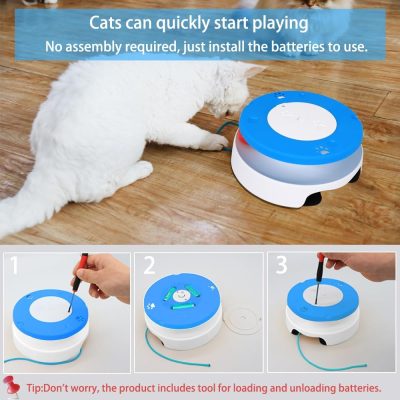 Cats can quickly start playing
No assembly required, just install the batteries to use.

1

2

3

Tip:Don't worry, the product includes tool for loading and unloading batteries.